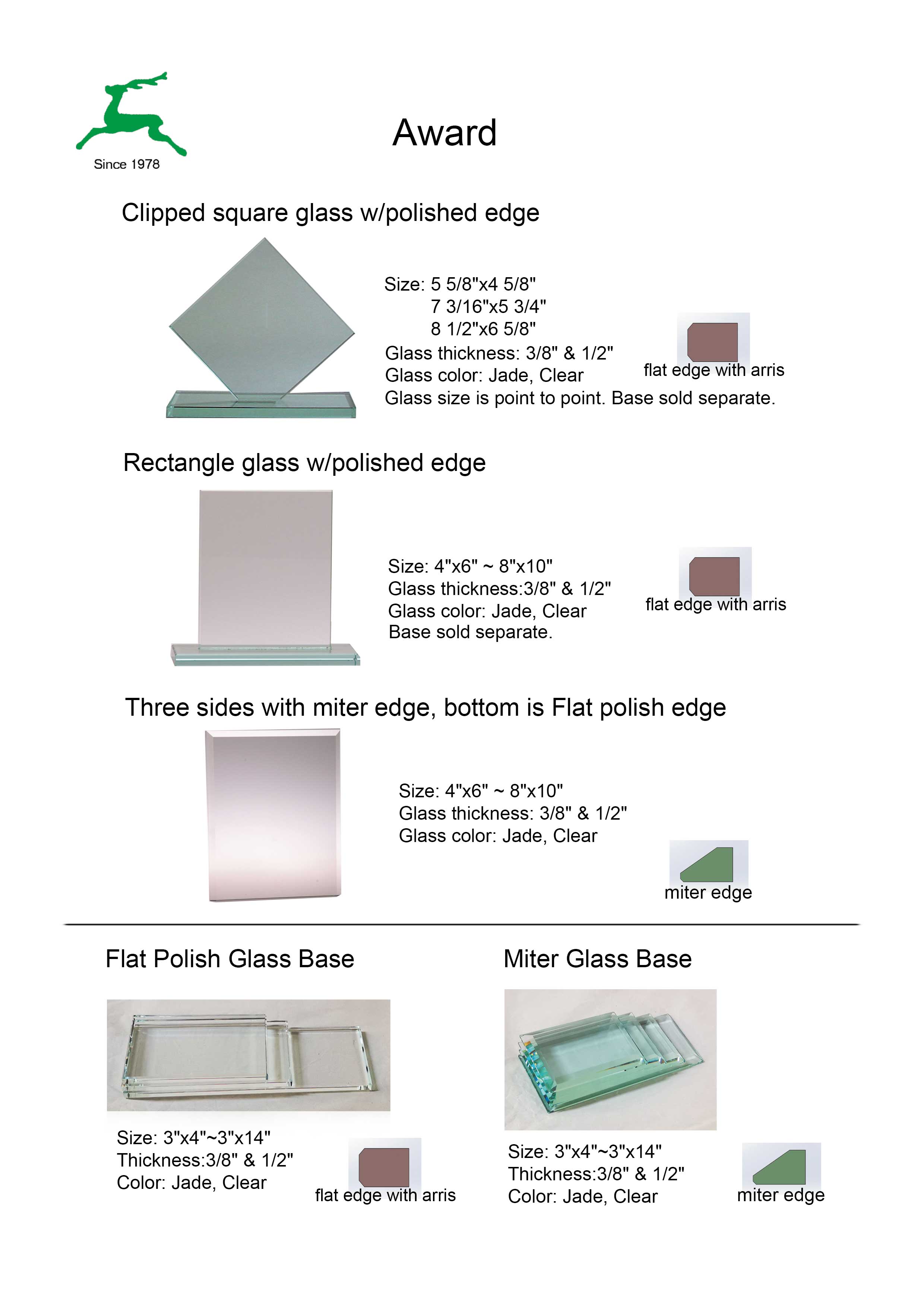 Since 1978

Award

Clipped square glass w/polished edge

Size: 5 5/8"x4 5/8"
7 3/16"x5 3/4"
8 1/2"x6 5/8"
Glass thickness: 3/8" & 1/2"
Glass color: Jade, Clear
Glass size is point to point. Base sold separate.

flat edge with arris

Rectangle glass w/polished edge

Size: 4"x6" ~ 8"x10"
Glass thickness:3/8" & 1/2"
Glass color: Jade, Clear
Base sold separate.

flat edge with arris

Three sides with miter edge, bottom is Flat polish edge

Size: 4"x6" ~ 8"x10"
Glass thickness: 3/8" & 1/2"
Glass color: Jade, Clear

miter edge

Flat Polish Glass Base

Size: 3"x4"~3"x14"
Thickness:3/8" & 1/2"
Color: Jade, Clear

flat edge with arris

Miter Glass Base

Size: 3"x4"~3"x14"
Thickness:3/8" & 1/2"
Color: Jade, Clear

miter edge